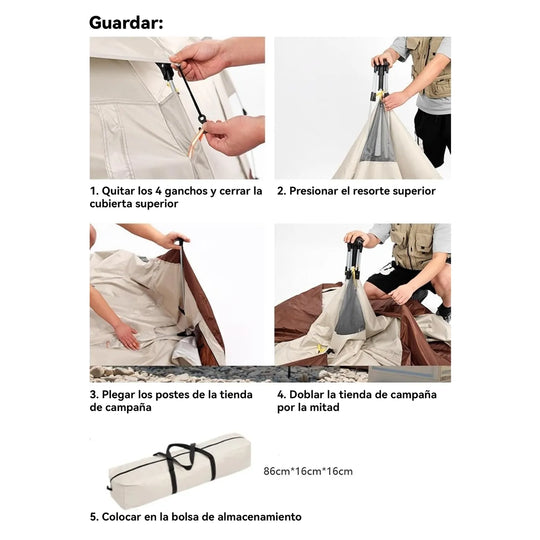 Guardar:

1. Quitar los 4 ganchos y cerrar la cubierta superior

2. Presionar el resorte superior

3. Plegar los postes de la tienda de campaña

4. Doblar la tienda de campaña por la mitad

86cm*16cm*16cm

5. Colocar en la bolsa de almacenamiento