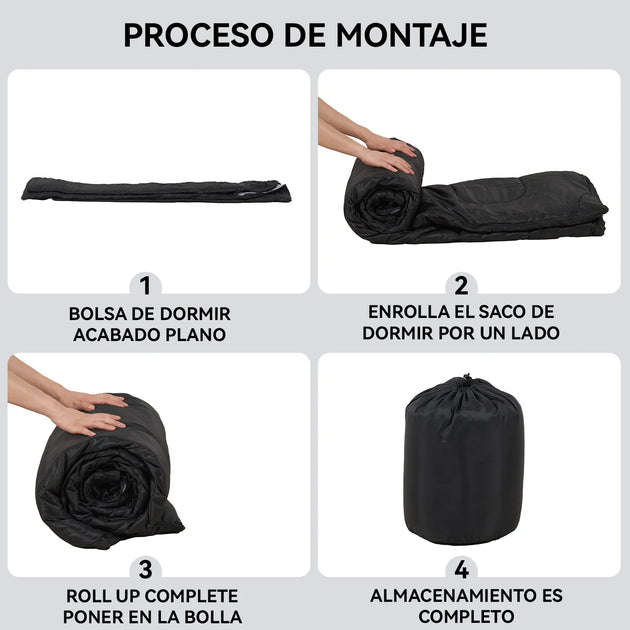 PROCESO DE MONTAJE

1
BOLSA DE DORMIR ACABADO PLANO

2
ENROLLA EL SACO DE DORMIR POR UN LADO

3
ROLL UP COMPLETE PONER EN LA BOLLA

4
ALMACENAMIENTO ES COMPLETO