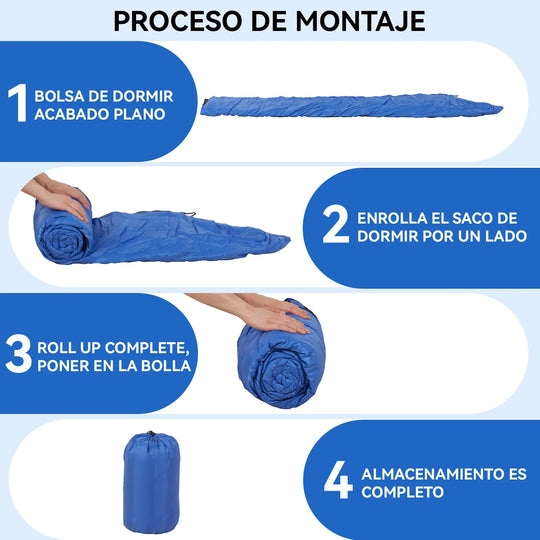 PROCESO DE MONTAJE

1 BOLSA DE DORMIR ACABADO PLANO

2 ENROLLA EL SACO DE DORMIR POR UN LADO

3 ROLL UP COMPLETE, PONER EN LA BOLLA

4 ALMACENAMIENTO ES COMPLETO