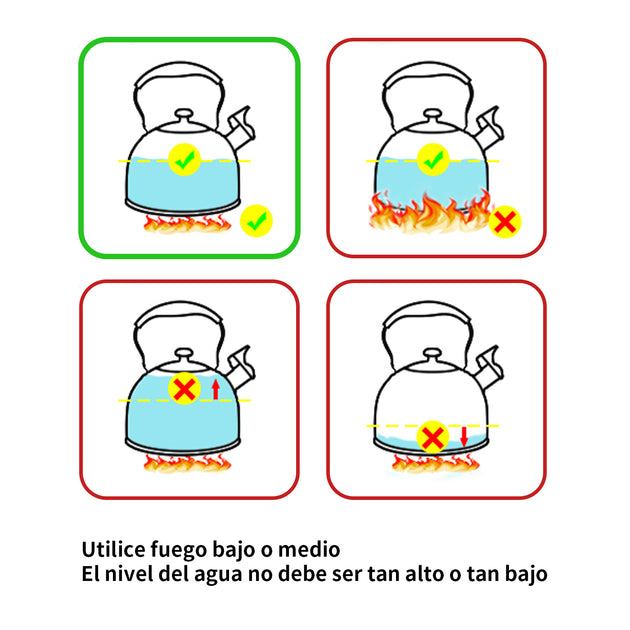 Utilice fuego bajo o medio
El nivel del agua no debe ser tan alto o tan bajo