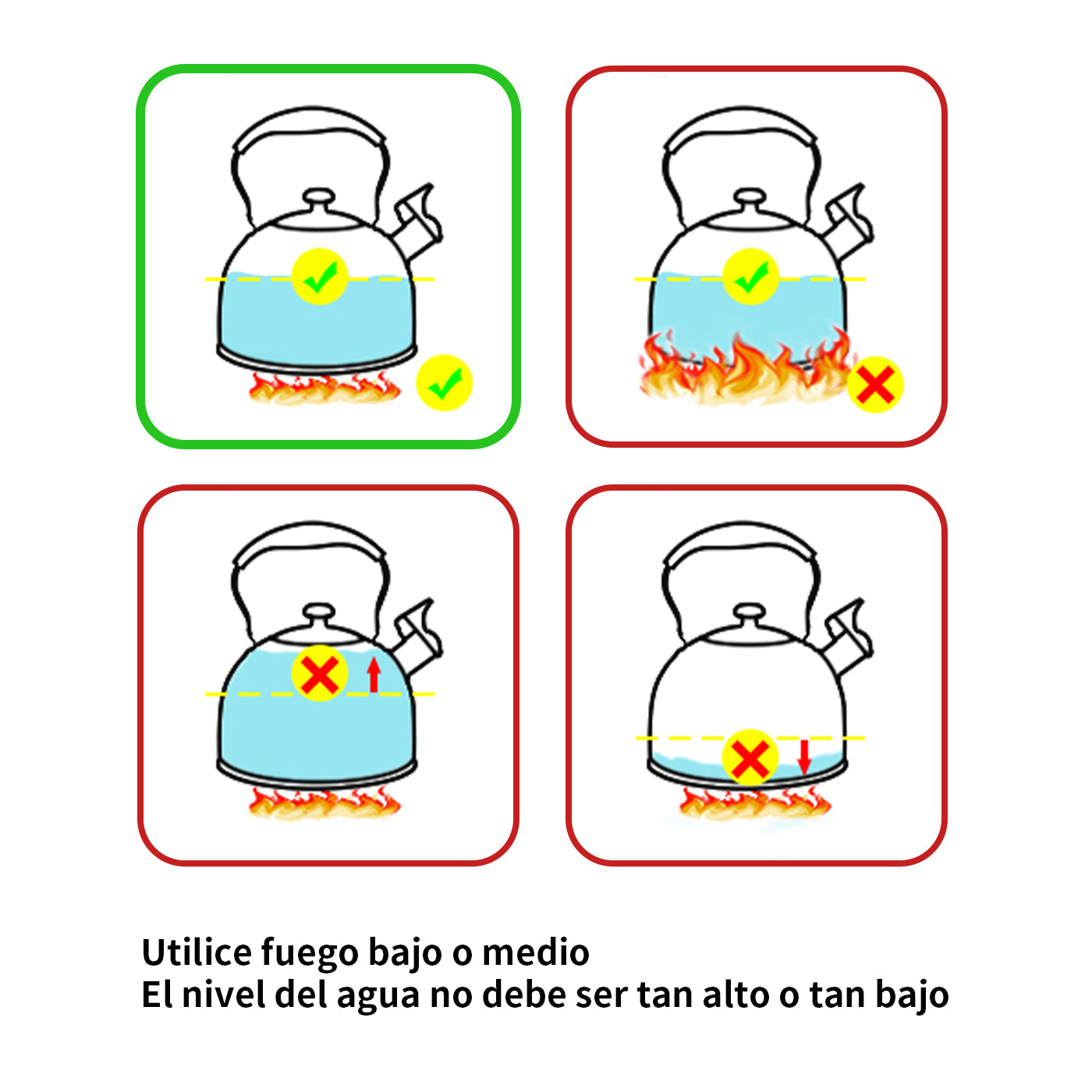 Utilice fuego bajo o medio
El nivel del agua no debe ser tan alto o tan bajo