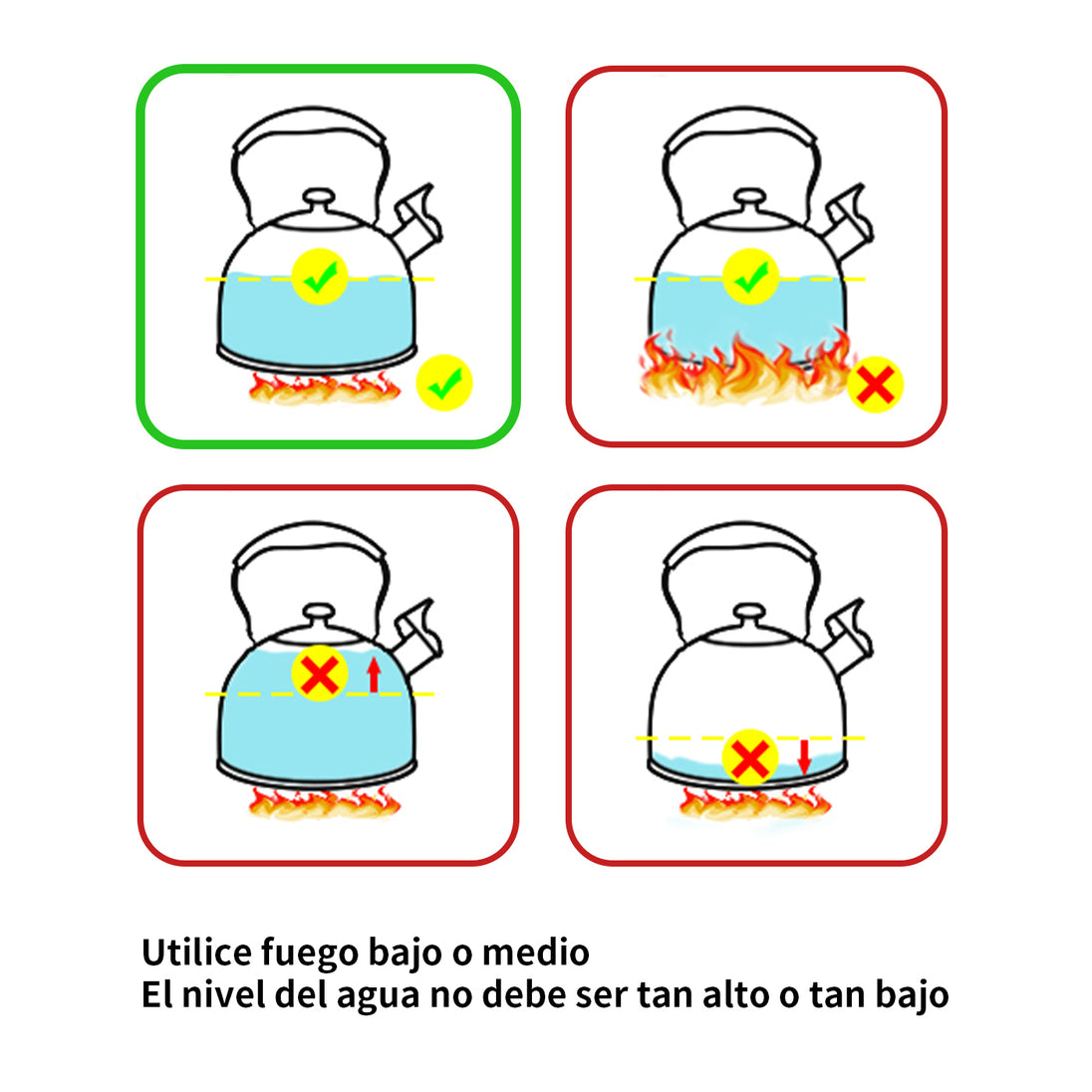 Utilice fuego bajo o medio
El nivel del agua no debe ser tan alto o tan bajo