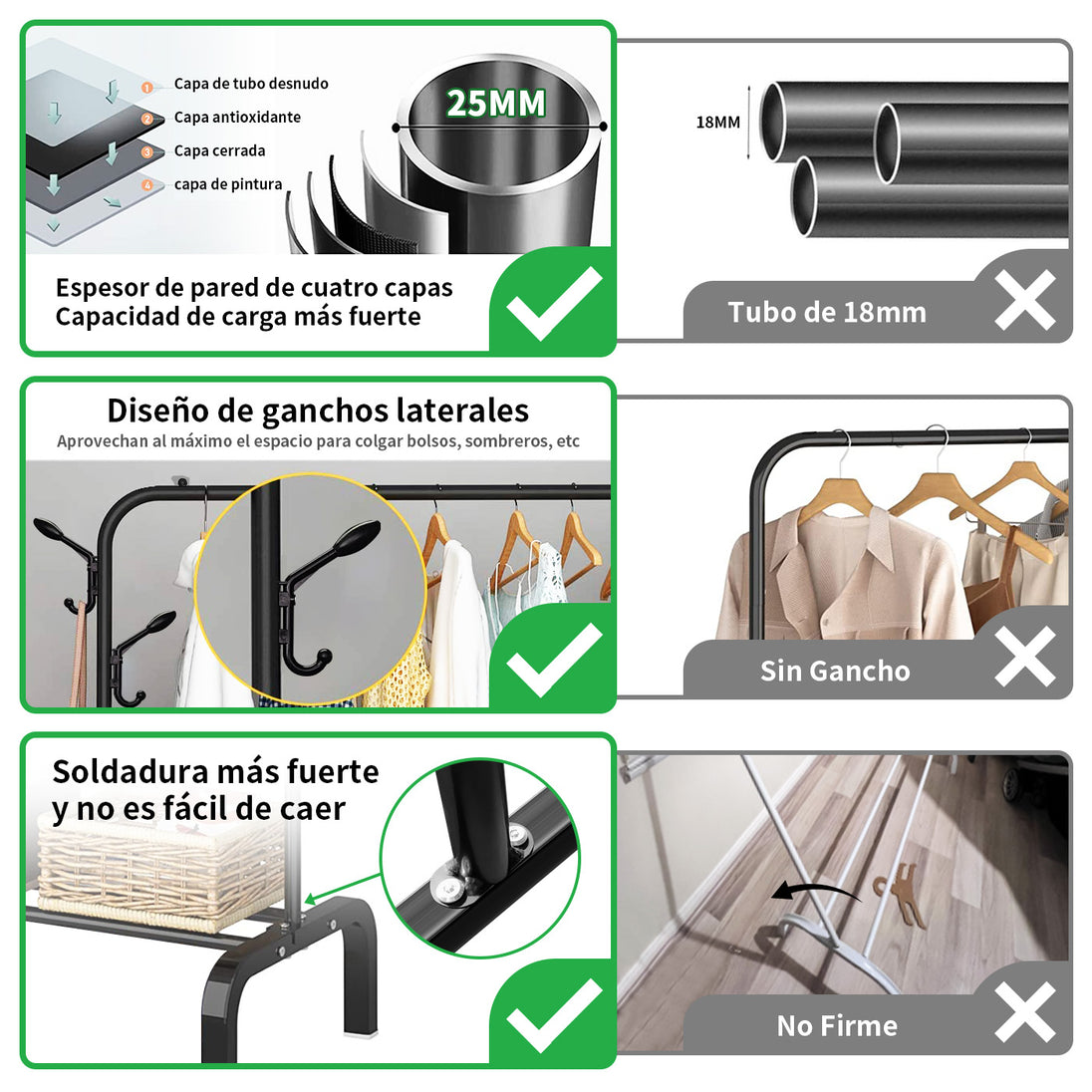 1 Capa de tubo desnudo
2 Capa antioxidante
3 Capa cerrada
4 capa de pintura

25MM

Espesor de pared de cuatro capas
Capacidad de carga más fuerte

18MM

Tubo de 18mm

Diseño de ganchos laterales
Aprovechan al máximo el espacio para colgar bolsos, sombreros, etc

Sin Gancho

Soldadura más fuerte y no es fácil de caer

No Firme