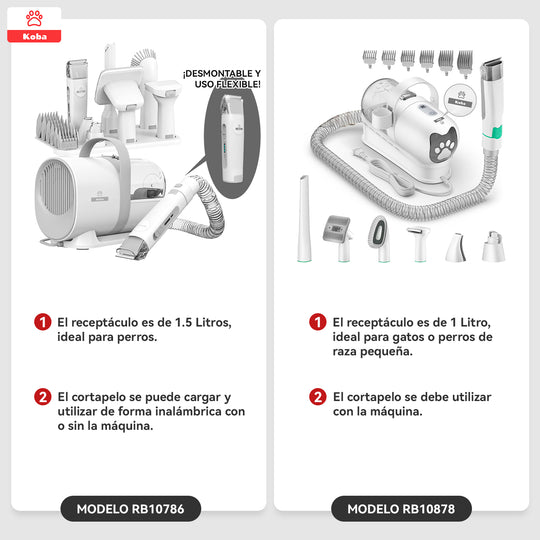 Koba

¡DESMONTABLE Y USO FLEXIBLE!

1 El receptáculo es de 1.5 Litros, ideal para perros.

2 El cortapelo se puede cargar y utilizar de forma inalámbrica con o sin la máquina.

MODELO RB10786

Koba

1 El receptáculo es de 1 Litro, ideal para gatos o perros de raza pequeña.

2 El cortapelo se debe utilizar con la máquina.

MODELO RB10878