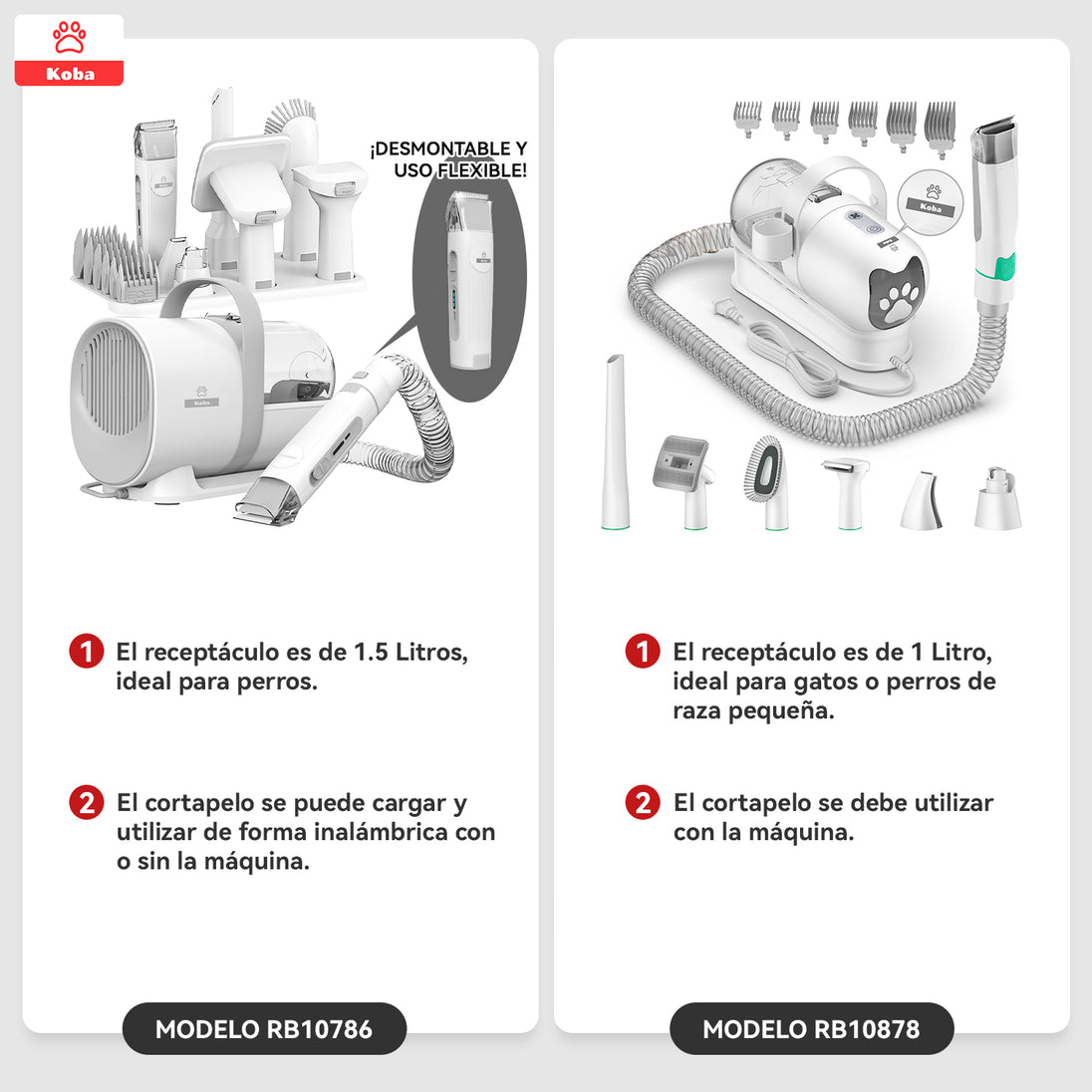 Koba

¡DESMONTABLE Y USO FLEXIBLE!

Koba

1 El receptáculo es de 1.5 Litros, ideal para perros.

2 El cortapelo se puede cargar y utilizar de forma inalámbrica con o sin la máquina.

MODELO RB10786

Koba

1 El receptáculo es de 1 Litro, ideal para gatos o perros de raza pequeña.

2 El cortapelo se debe utilizar con la máquina.

MODELO RB10878