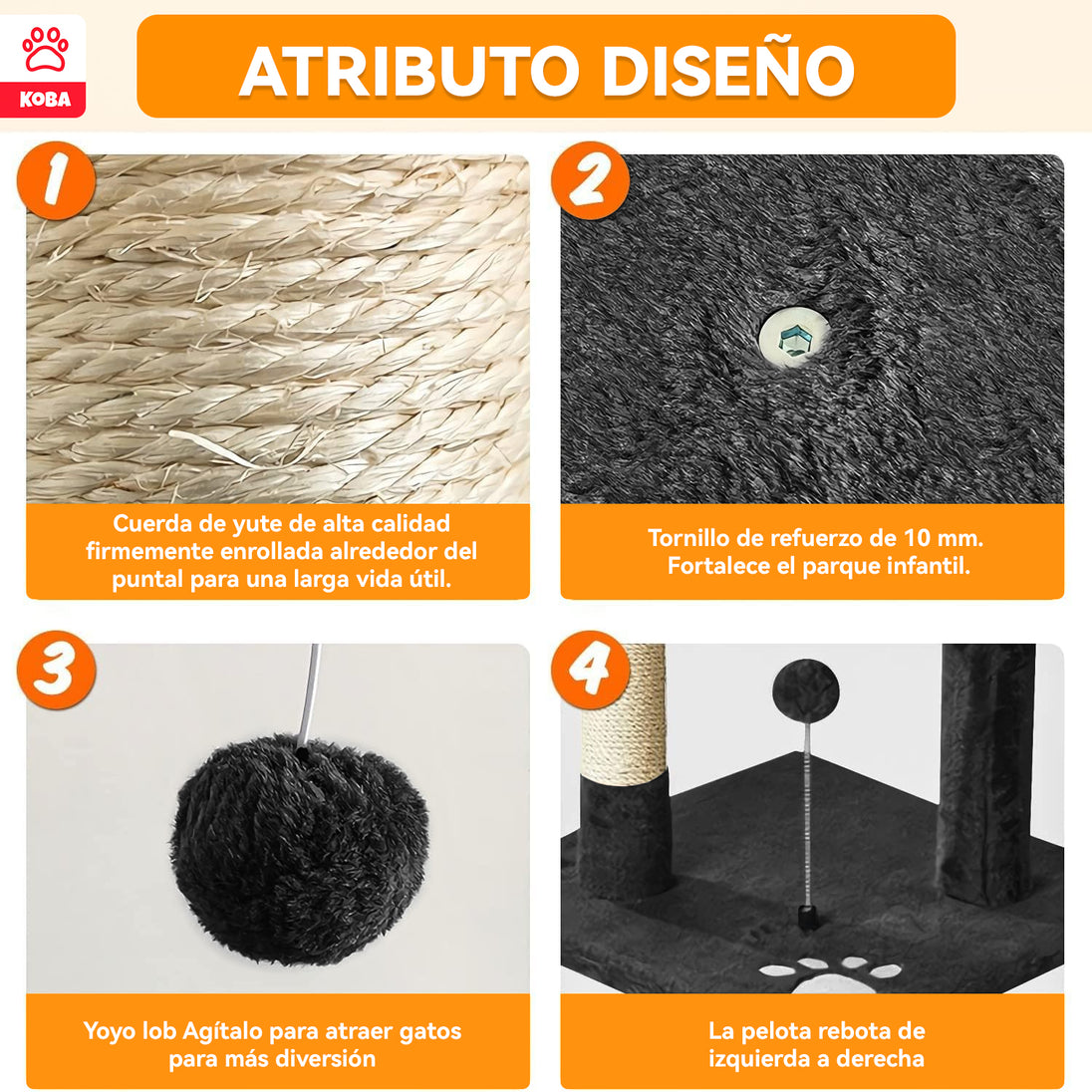 KOBA

ATRIBUTO DISEÑO

1

Cuerda de yute de alta calidad firmemente enrollada alrededor del puntal para una larga vida útil.

2

Tornillo de refuerzo de 10 mm. Fortalece el parque infantil.

3

Yoyo lob Agítalo para atraer gatos para más diversión

4

La pelota rebota de izquierda a derecha