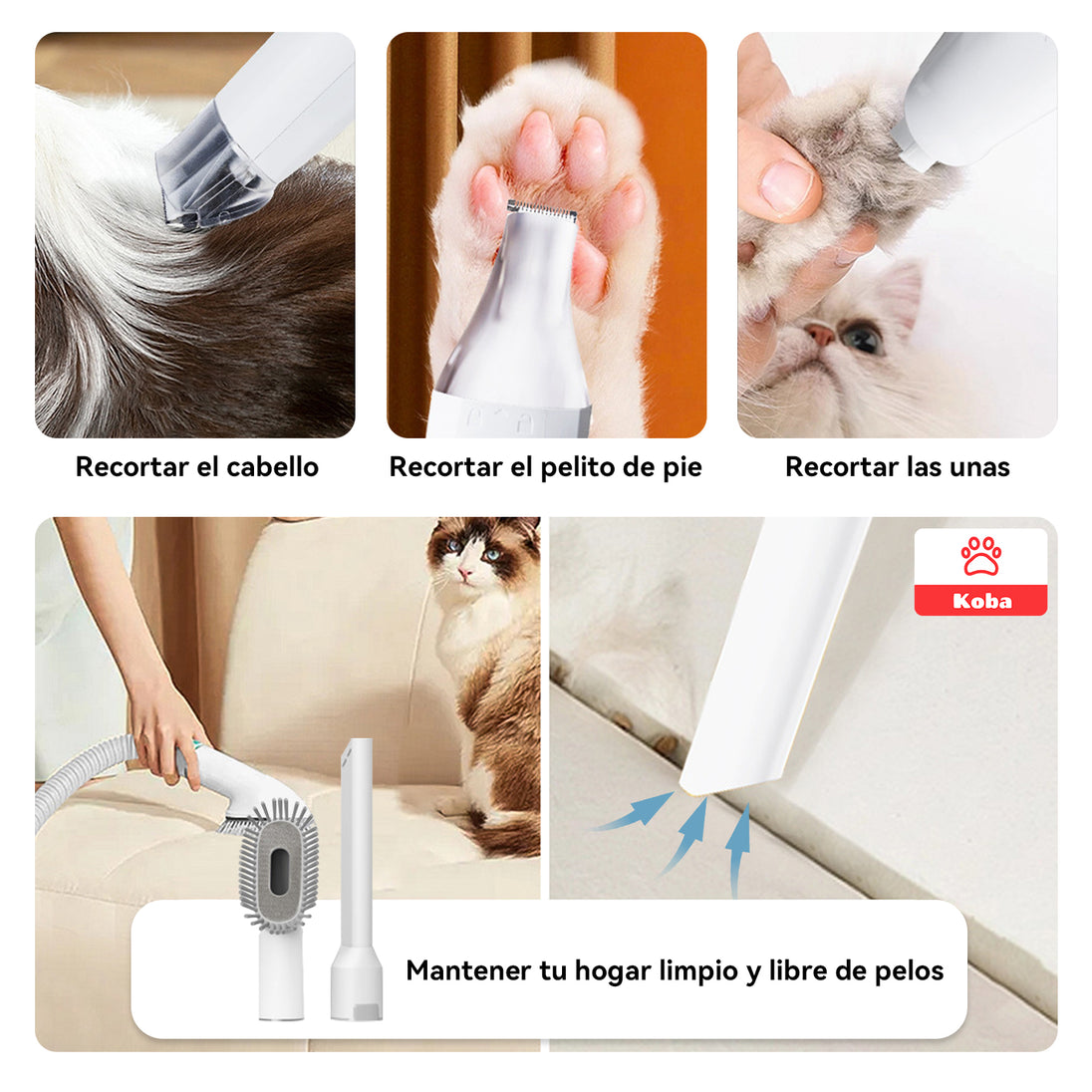 Recortar el cabello

Recortar el pelito de pie

Recortar las unas

Koba

Mantener tu hogar limpio y libre de pelos