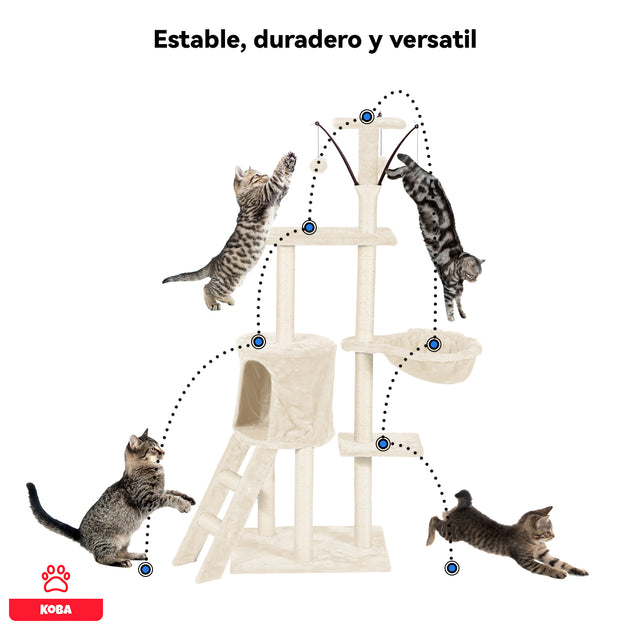 Estable, duradero y versatil

KOBA