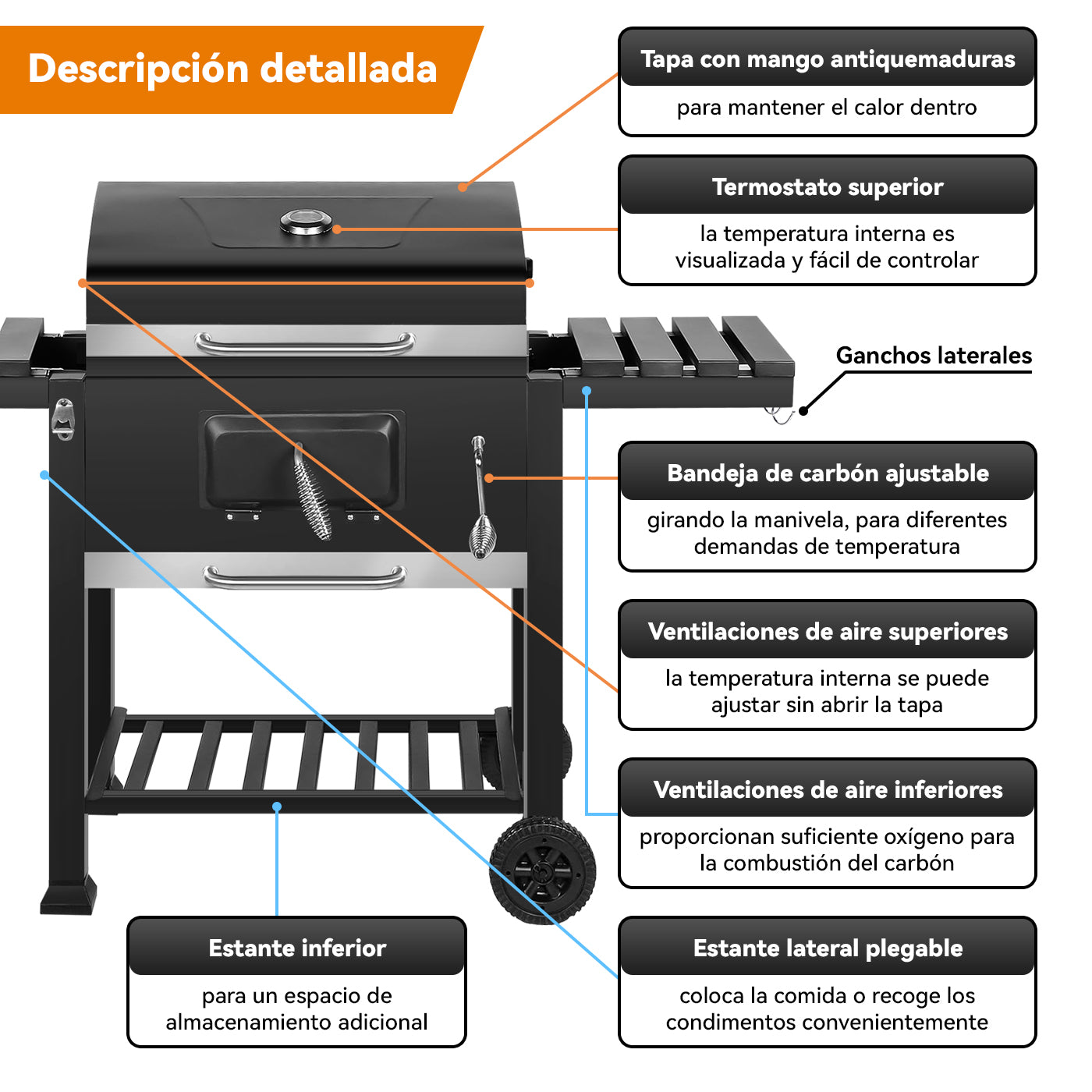 Descripción detallada

Tapa con mango antiquemaduras
para mantener el calor dentro

Termostato superior
la temperatura interna es visualizada y fácil de controlar

Ganchos laterales

Bandeja de carbón ajustable
girando la manivela, para diferentes demandas de temperatura

Ventilaciones de aire superiores
la temperatura interna se puede ajustar sin abrir la tapa

Ventilaciones de aire inferiores
proporcionan suficiente oxígeno para la combustión del carbón

Estante inferior
para un espacio de almacenamiento adicional

Estante lateral plegable
coloca la comida o recoge los condimentos convenientemente