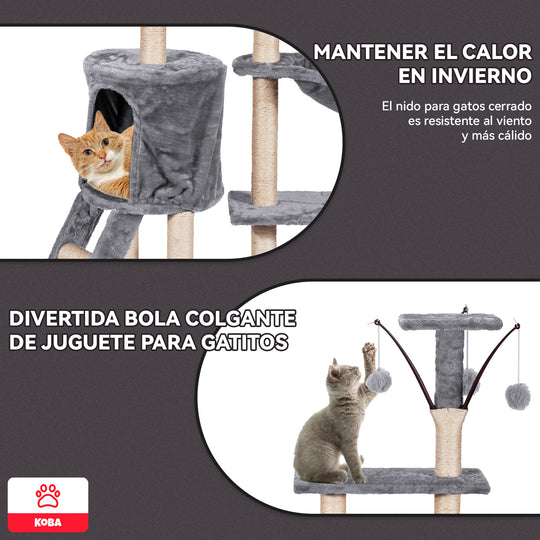 MANTENER EL CALOR EN INVIERNO

El nido para gatos cerrado es resistente al viento y más cálido

DIVERTIDA BOLA COLGANTE DE JUGUETE PARA GATITOS

KOBA