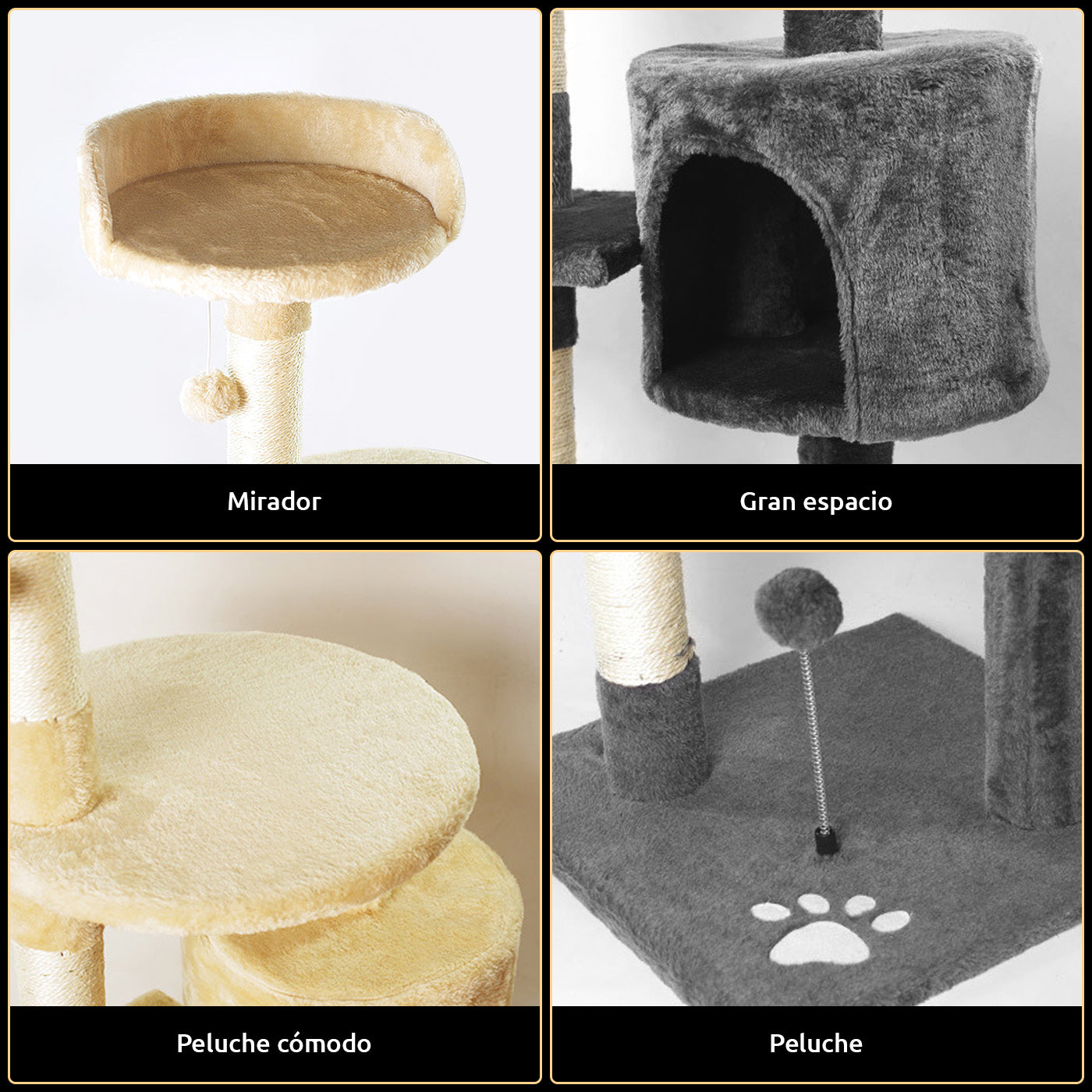 Mirador

Gran espacio

Peluche cómodo

Peluche