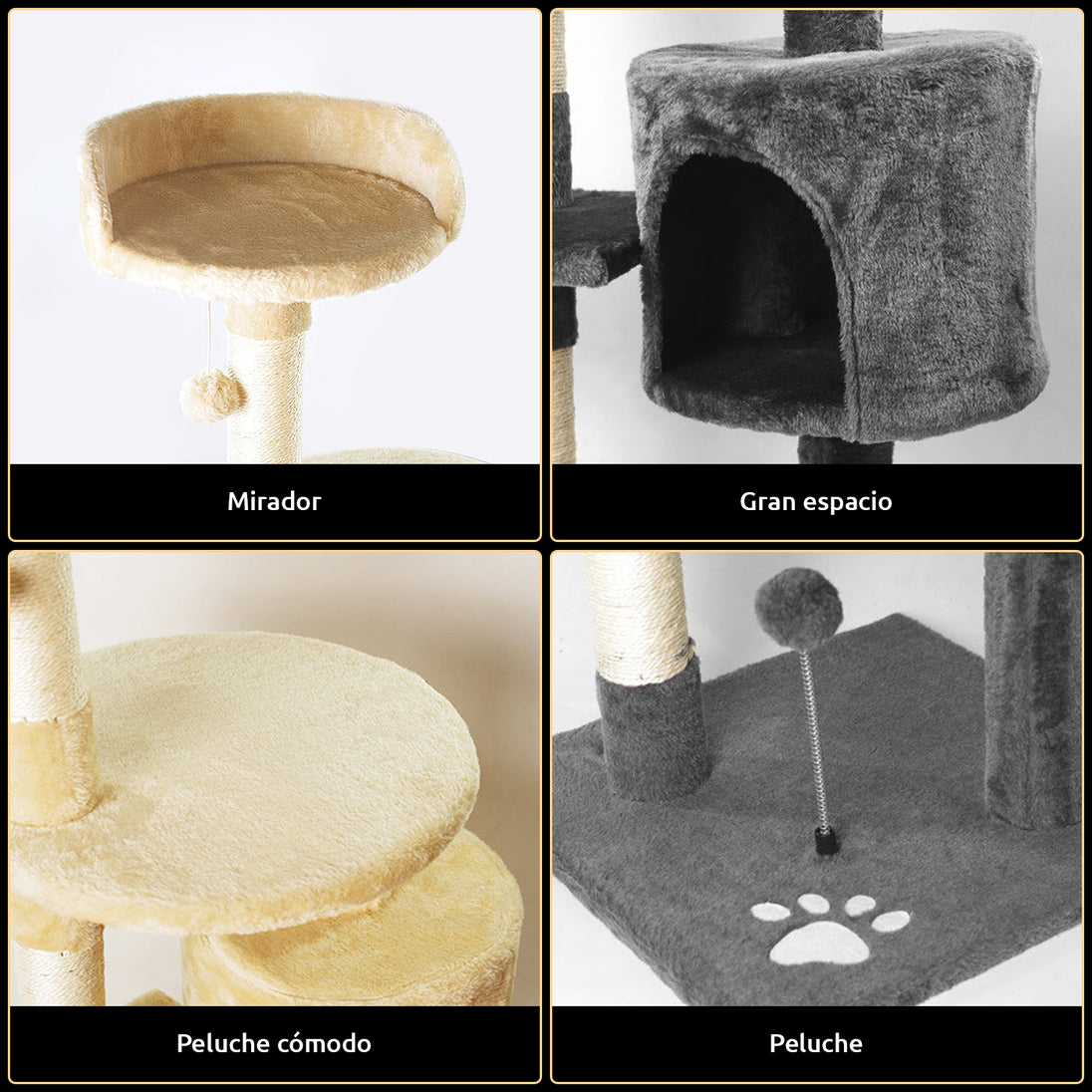 Mirador

Gran espacio

Peluche cómodo

Peluche