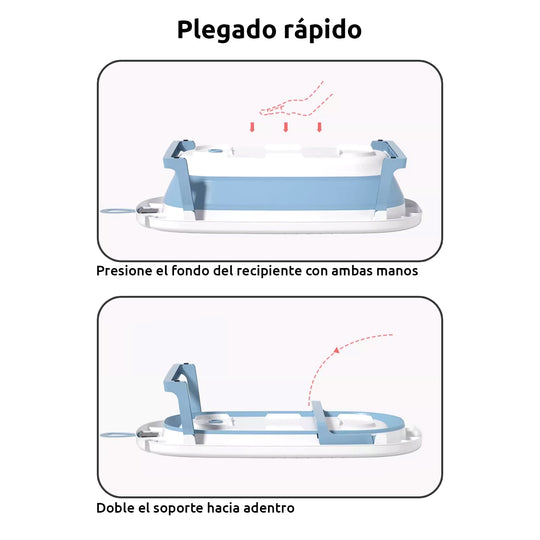 Plegado rápido

Presione el fondo del recipiente con ambas manos

Doble el soporte hacia adentro